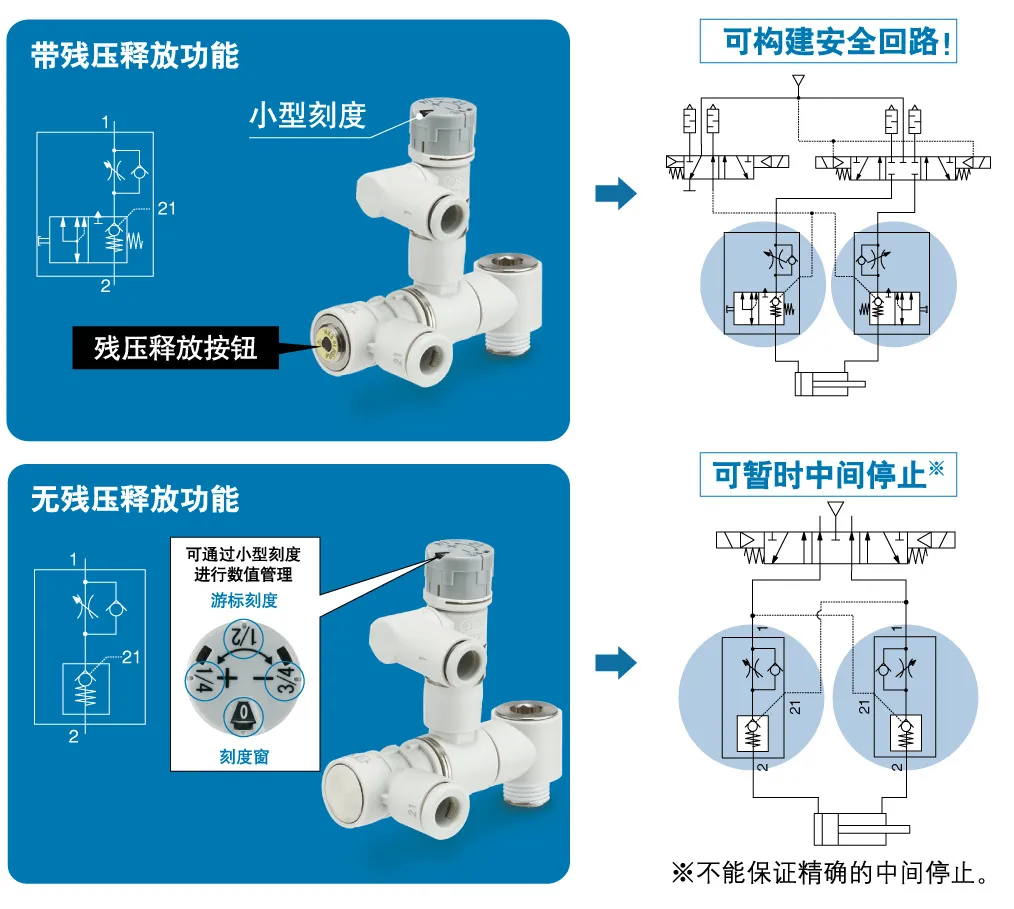 带残压释放功能

1

21

2

小型刻度

残压释放按钮

可构建安全回路!

无残压释放功能

1

21

2

可通过小型刻度进行数值管理

游标刻度

1/2

1/4

3/4

0

刻度窗

可暂时中间停止※

1

21

2

1

21

2

※不能保证精确的中间停止。